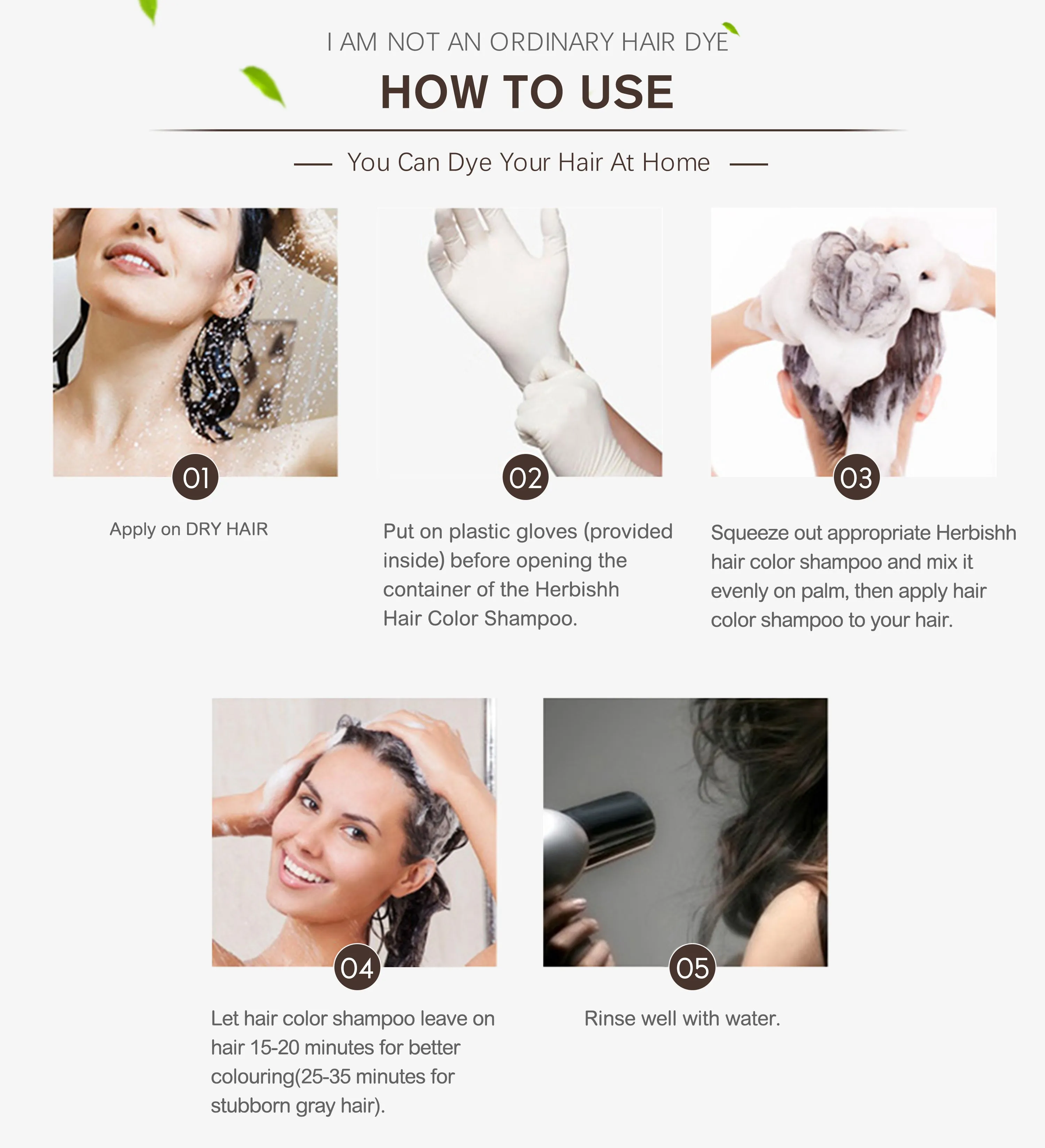 I AM NOT AN ORDINARY HAIR DYE

HOW TO USE

— You Can Dye Your Hair At Home —

01

Apply on DRY HAIR

02

Put on plastic gloves (provided inside) before opening the container of the Herbishh Hair Color Shampoo.

03

Squeeze out appropriate Herbishh hair color shampoo and mix it evenly on palm, then apply hair color shampoo to your hair.

04

Let hair color shampoo leave on hair 15-20 minutes for better colouring(25-35 minutes for stubborn gray hair).

05

Rinse well with water.